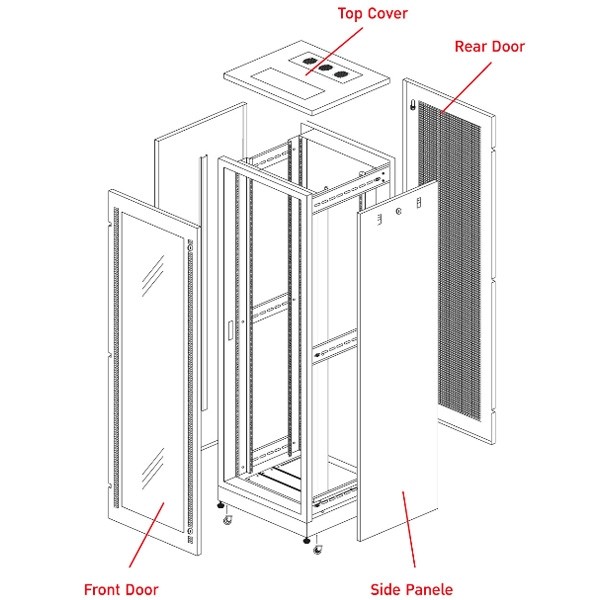 Top Cover

Rear Door

Front Door

Side Panele