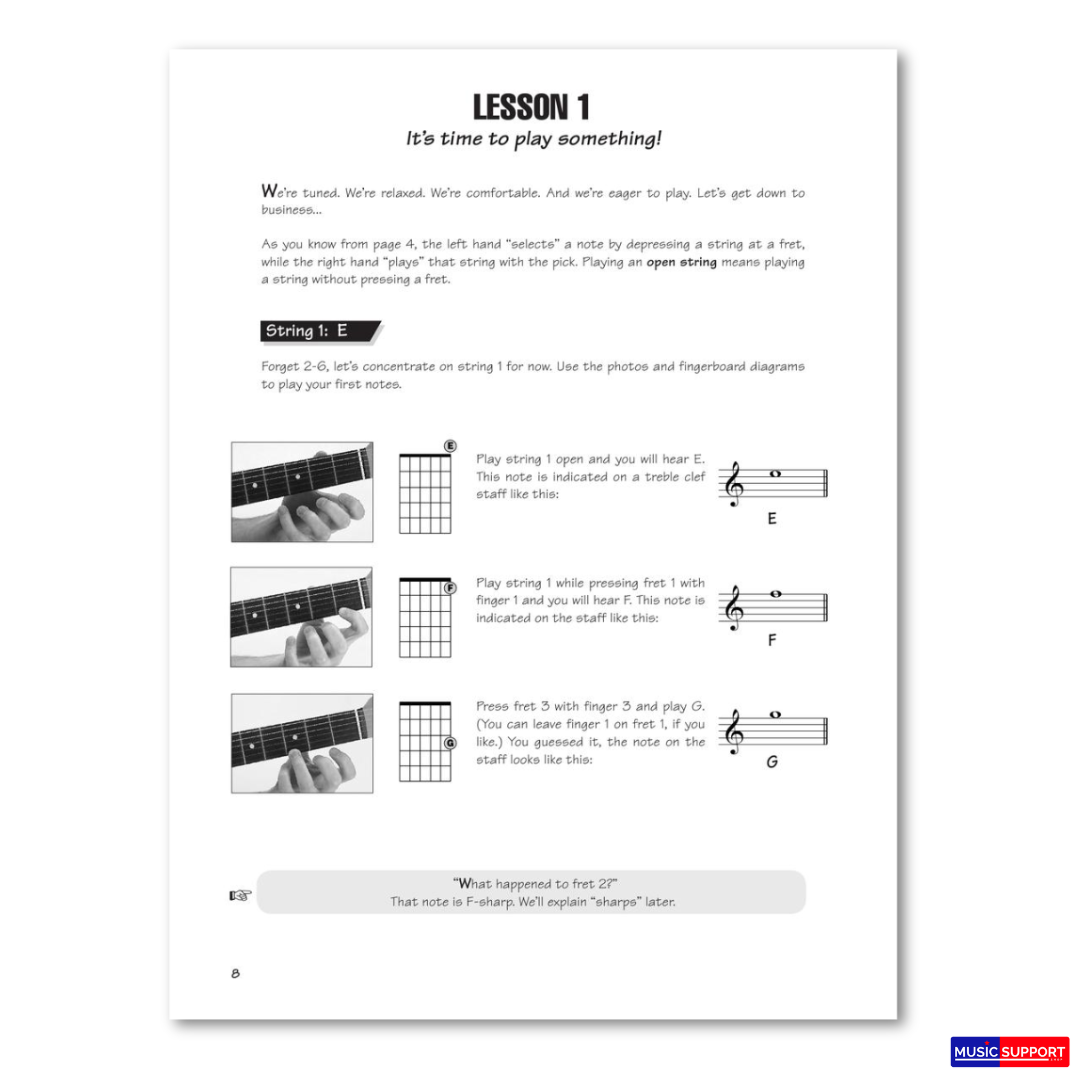 LESSON 1

It's time to play something!

We're tuned. We're relaxed. We're comfortable. And we're eager to play. Let's get down to business...

As you know from page 4, the left hand "selects" a note by depressing a string at a fret, while the right hand "plays" that string with the pick. Playing an open string means playing a string without pressing a fret.

String 1: E

Forget 2-6, let's concentrate on string 1 for now. Use the photos and fingerboard diagrams to play your first notes.

E

Play string 1 open and you will hear E. This note is indicated on a treble clef staff like this:

E

F

Play string 1 while pressing fret 1 with finger 1 and you will hear F. This note is indicated on the staff like this:

F

G

Press fret 3 with finger 3 and play G. (You can leave finger 1 on fret 1, if you like.) You guessed it, the note on the staff looks like this:

G

"What happened to fret 2?"
That note is F-sharp. We'll explain "sharps" later.

8

MUSIC SUPPORT