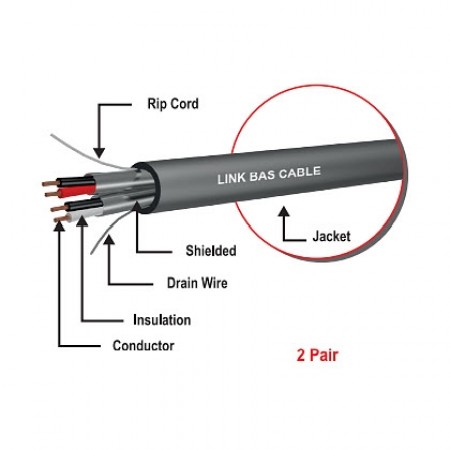 Rip Cord

LINK BAS CABLE

Jacket

Shielded

Drain Wire

Insulation

Conductor

2 Pair