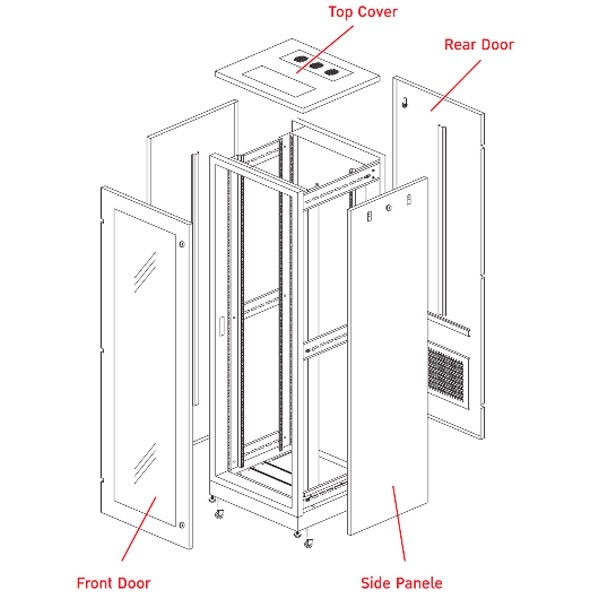 Top Cover

Rear Door

Front Door

Side Panele