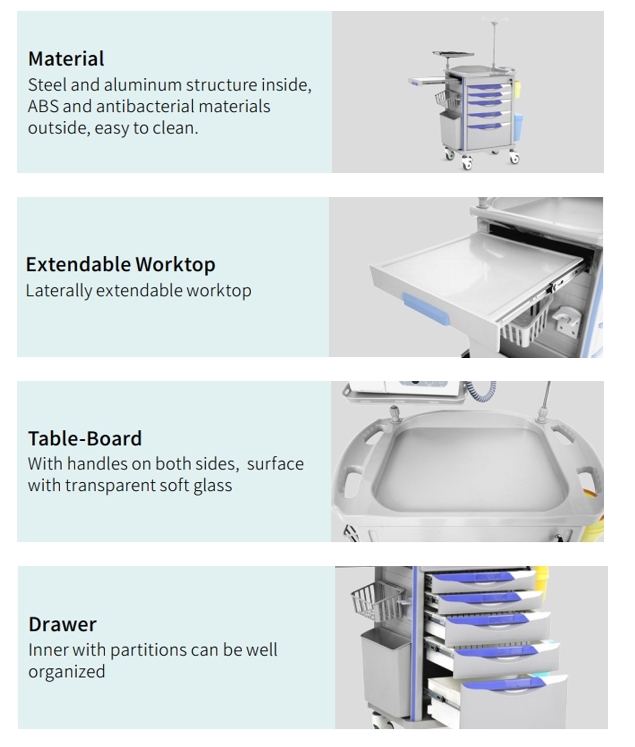 Material
Steel and aluminum structure inside, ABS and antibacterial materials outside, easy to clean.

Extendable Worktop
Laterally extendable worktop

Table-Board
With handles on both sides, surface with transparent soft glass

Drawer
Inner with partitions can be well organized