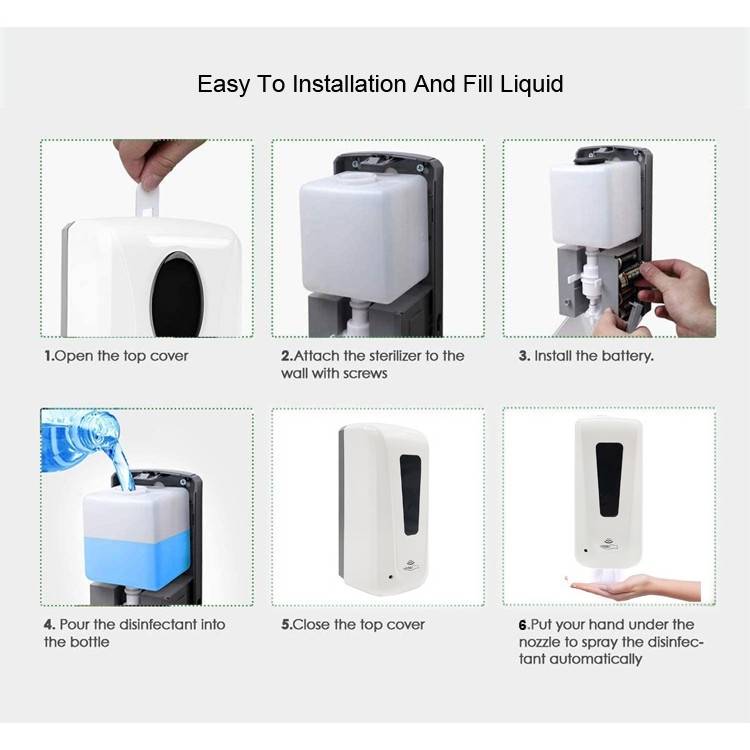 Easy To Installation And Fill Liquid

1.Open the top cover

2.Attach the sterilizer to the wall with screws

3. Install the battery.

4. Pour the disinfectant into the bottle

5.Close the top cover

6.Put your hand under the nozzle to spray the disinfectant automatically