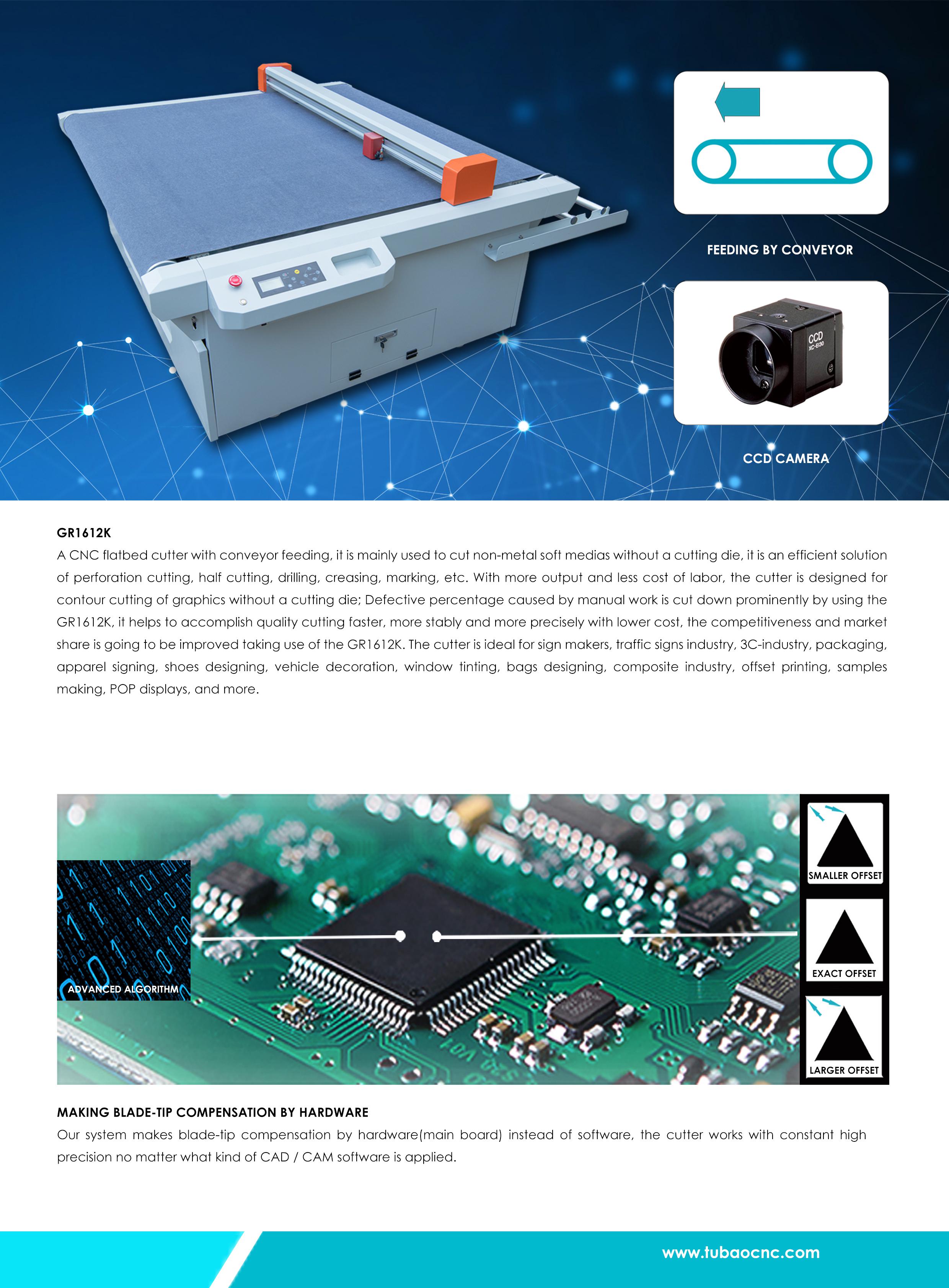 FEEDING BY CONVEYOR

CCD
XC-ES30

CCD CAMERA

GR1612K
A CNC flatbed cutter with conveyor feeding, it is mainly used to cut non-metal soft medias without a cutting die, it is an efficient solution of perforation cutting, half cutting, drilling, creasing, marking, etc. With more output and less cost of labor, the cutter is designed for contour cutting of graphics without a cutting die; Defective percentage caused by manual work is cut down prominently by using the GR1612K, it helps to accomplish quality cutting faster, more stably and more precisely with lower cost, the competitiveness and market share is going to be improved taking use of the GR1612K. The cutter is ideal for sign makers, traffic signs industry, 3C-industry, packaging, apparel signing, shoes designing, vehicle decoration, window tinting, bags designing, composite industry, offset printing, samples making, POP displays, and more.

ADVANCED ALGORITHM

SMALLER OFFSET

EXACT OFFSET

LARGER OFFSET

MAKING BLADE-TIP COMPENSATION BY HARDWARE
Our system makes blade-tip compensation by hardware(main board) instead of software, the cutter works with constant high precision no matter what kind of CAD / CAM software is applied.

www.tubaocnc.com