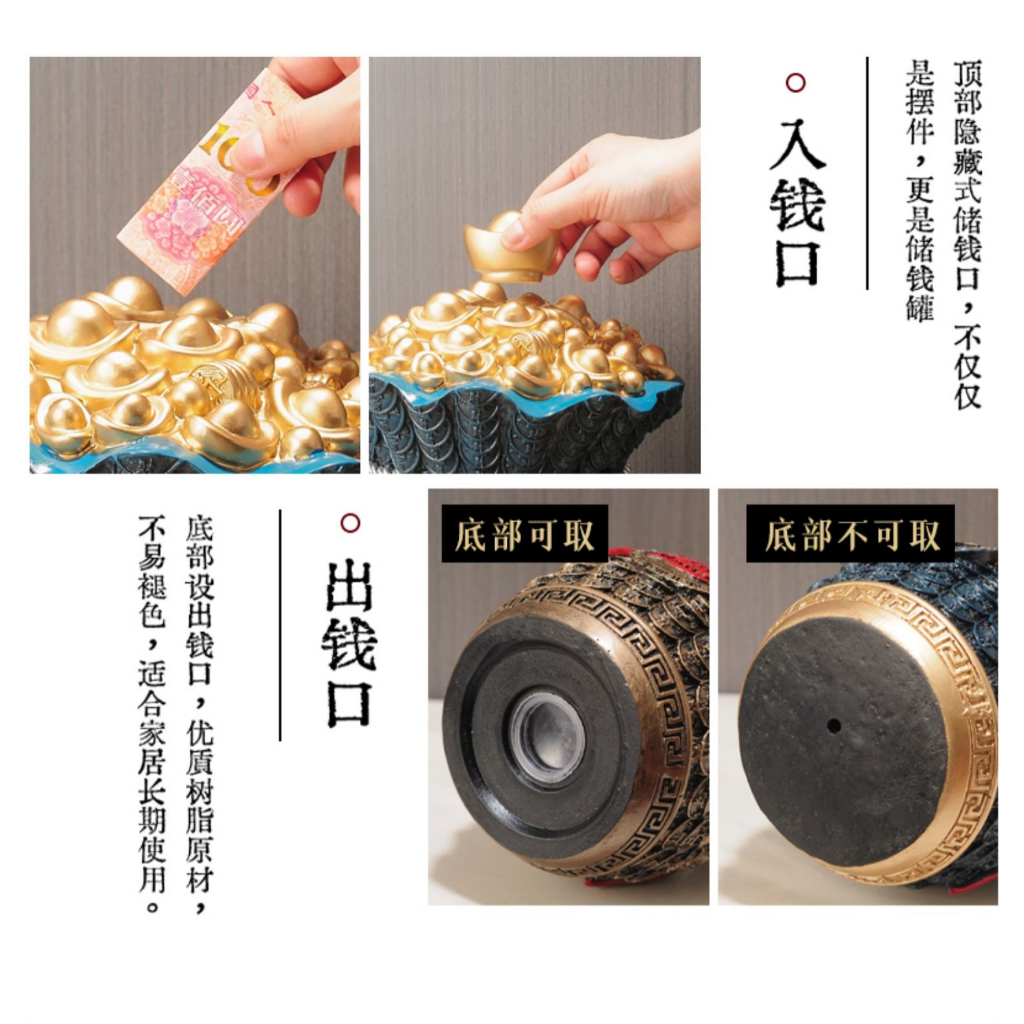 入钱口

顶部隐藏式储钱口，不仅仅是摆件，更是储钱罐

出钱口

底部设出钱口，优质树脂原材，不易褪色，适合家居长期使用。

底部可取

底部不可取