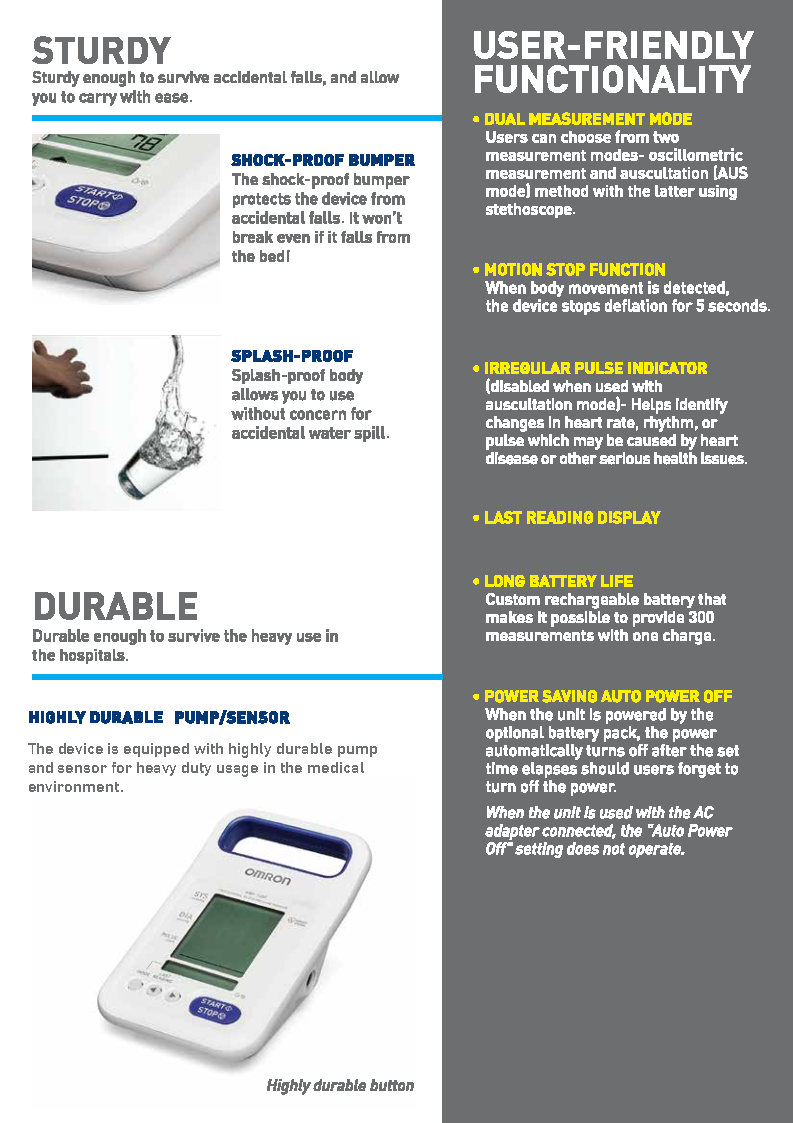 STURDY
Sturdy enough to survive accidental falls, and allow you to carry with ease.

78

START STOP

SHOCK-PROOF BUMPER
The shock-proof bumper protects the device from accidental falls. It won't break even if it falls from the bed!

SPLASH-PROOF
Splash-proof body allows you to use without concern for accidental water spill.

DURABLE
Durable enough to survive the heavy use in the hospitals.

HIGHLY DURABLE PUMP/SENSOR

The device is equipped with highly durable pump and sensor for heavy duty usage in the medical environment.

OMRON
SYS
DIA
PULSE
START STOP

Highly durable button

USER-FRIENDLY FUNCTIONALITY

• DUAL MEASUREMENT MODE
Users can choose from two measurement modes- oscillometric measurement and auscultation (AUS mode) method with the latter using stethoscope.

• MOTION STOP FUNCTION
When body movement is detected, the device stops deflation for 5 seconds.

• IRREGULAR PULSE INDICATOR
(disabled when used with auscultation mode)- Helps identify changes in heart rate, rhythm, or pulse which may be caused by heart disease or other serious health issues.

• LAST READING DISPLAY

• LONG BATTERY LIFE
Custom rechargeable battery that makes it possible to provide 300 measurements with one charge.

• POWER SAVING AUTO POWER OFF
When the unit is powered by the optional battery pack, the power automatically turns off after the set time elapses should users forget to turn off the power.

When the unit is used with the AC adapter connected, the "Auto Power Off" setting does not operate.